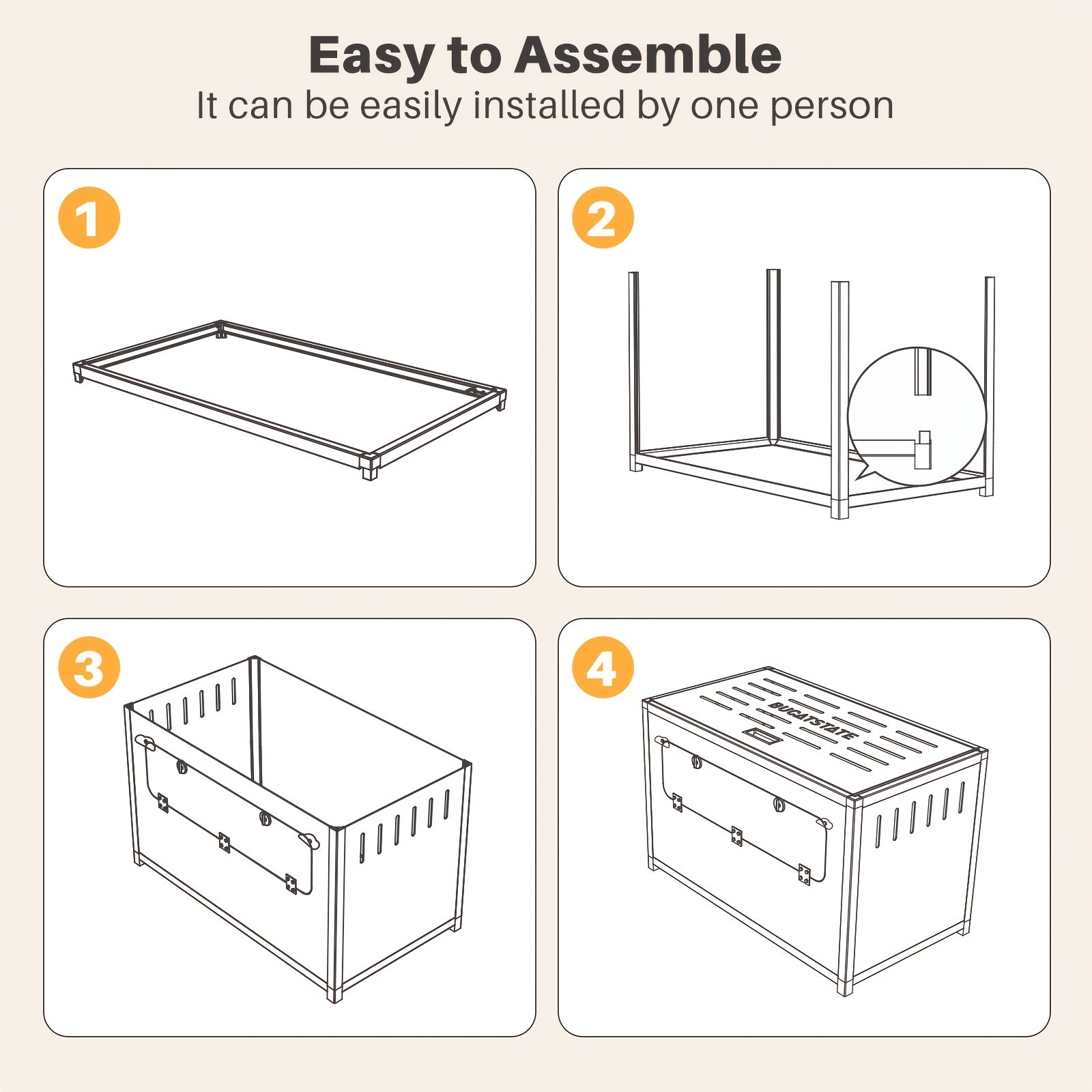 Easy to Assemble
It can be easily installed by one person

1

2

3

4

BUCATSTATE