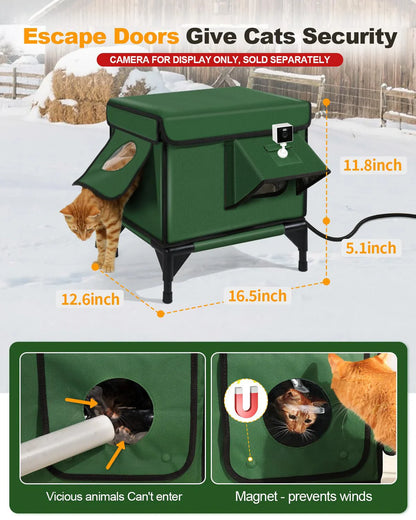 Escape Doors Give Cats Security

CAMERA FOR DISPLAY ONLY, SOLD SEPARATELY

11.8inch

5.1inch

12.6inch

16.5inch

Vicious animals Can't enter

Magnet - prevents winds