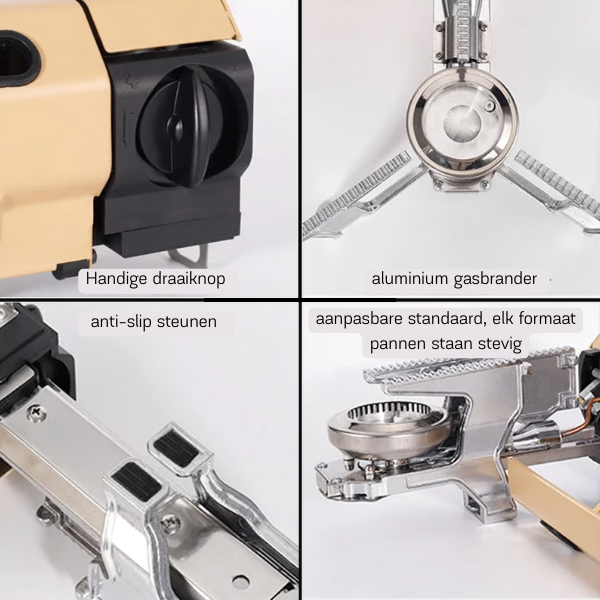 Handige draaiknop

aluminium gasbrander

anti-slip steunen

aanpasbare standaard, elk formaat pannen staan stevig