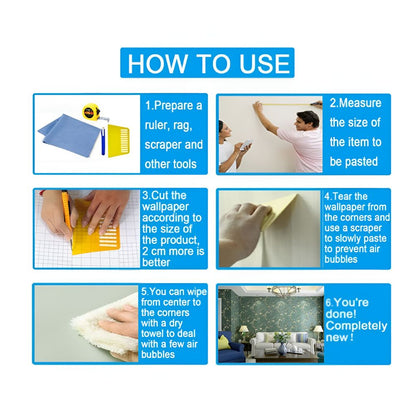 HOW TO USE

1.Prepare a ruler, rag, scraper and other tools

2.Measure the size of the item to be pasted

3.Cut the wallpaper according to the size of the product, 2 cm more is better

4.Tear the wallpaper from the corners and use a scraper to slowly paste to prevent air bubbles

5.You can wipe from center to the corners with a dry towel to deal with a few air bubbles

6.You're done! Completely new !