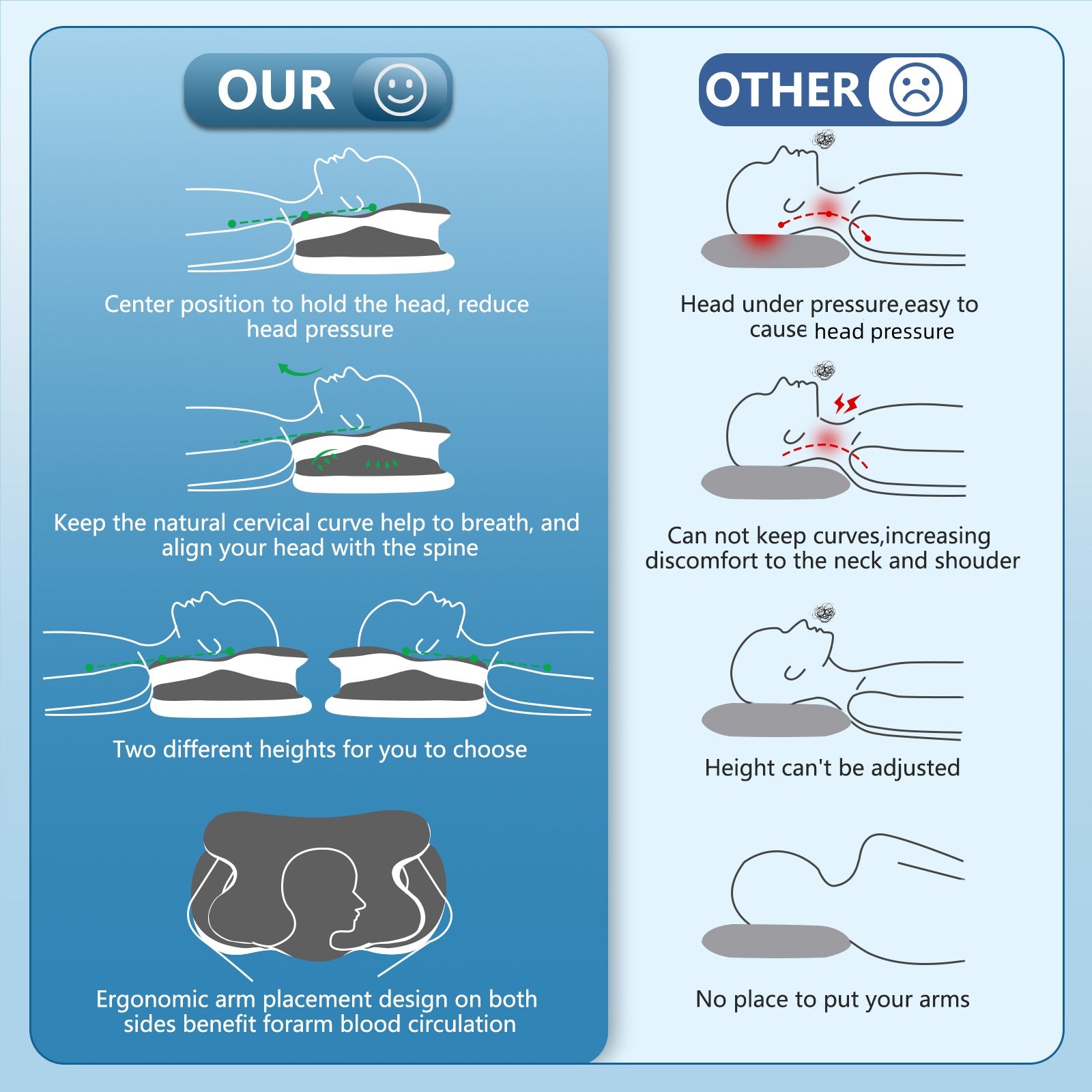 OUR

Center position to hold the head, reduce head pressure

Keep the natural cervical curve help to breath, and align your head with the spine

Two different heights for you to choose

Ergonomic arm placement design on both sides benefit forarm blood circulation

OTHER

Head under pressure,easy to cause head pressure

Can not keep curves,increasing discomfort to the neck and shouder

Height can't be adjusted

No place to put your arms