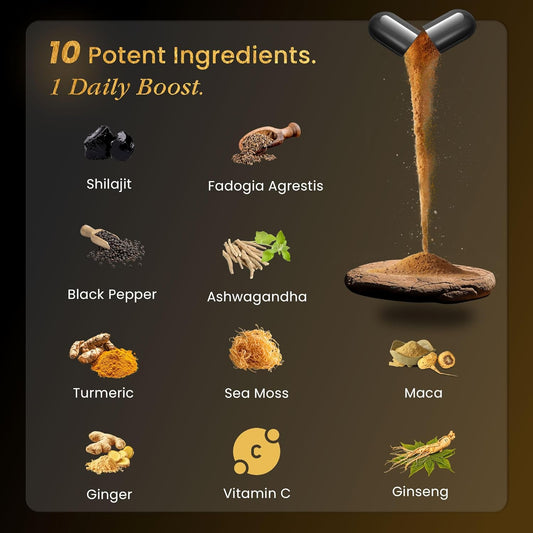 10 Potent Ingredients.
1 Daily Boost.

Shilajit

Fadogia Agrestis

Black Pepper

Ashwagandha

Turmeric

Sea Moss

Maca

Ginger

C

Vitamin C

Ginseng