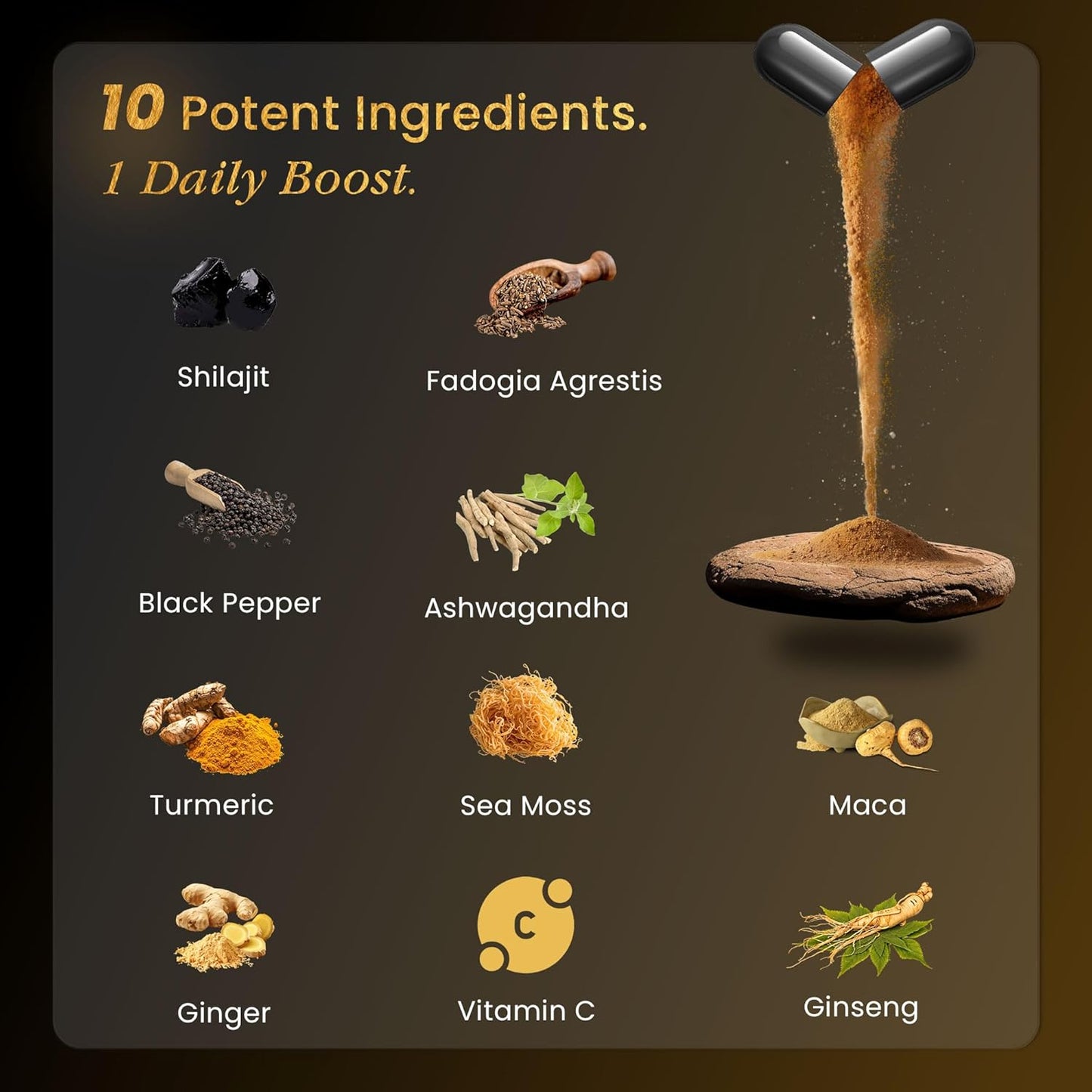 10 Potent Ingredients.
1 Daily Boost.

Shilajit

Fadogia Agrestis

Black Pepper

Ashwagandha

Turmeric

Sea Moss

Maca

Ginger

C

Vitamin C

Ginseng