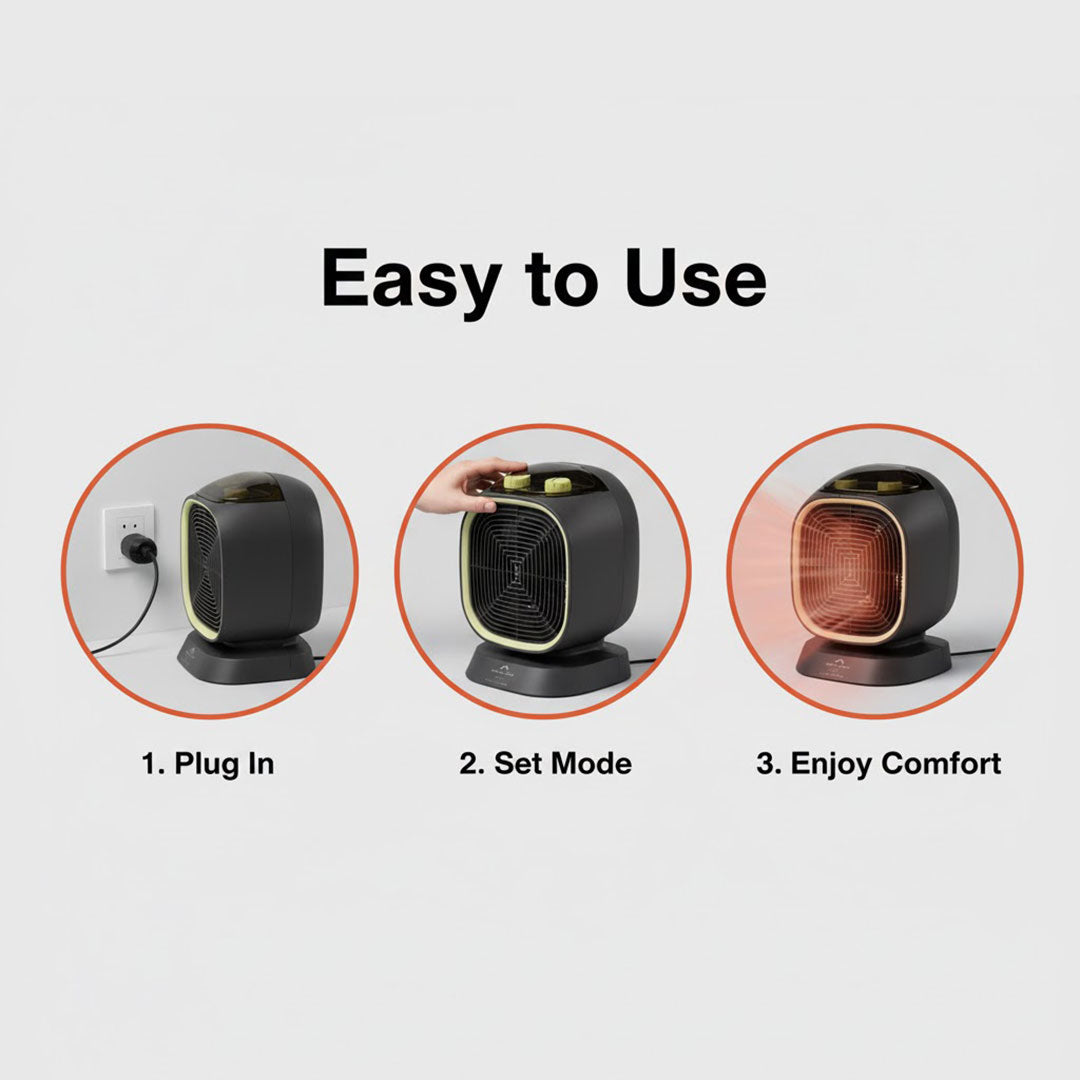 Easy to Use

1. Plug In

2. Set Mode

3. Enjoy Comfort