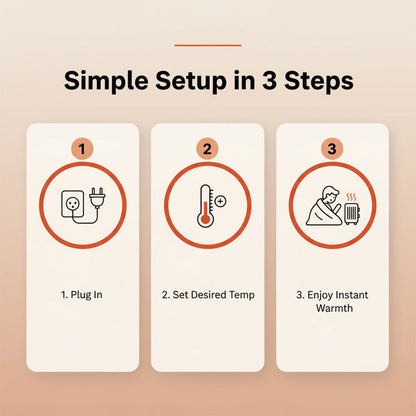 Simple Setup in 3 Steps

1

1. Plug In

2

2. Set Desired Temp

3

3. Enjoy Instant Warmth