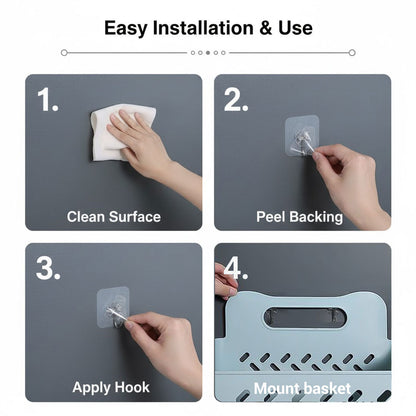 Easy Installation & Use

1.

Clean Surface

2.

Peel Backing

3.

Apply Hook

4.

Mount basket