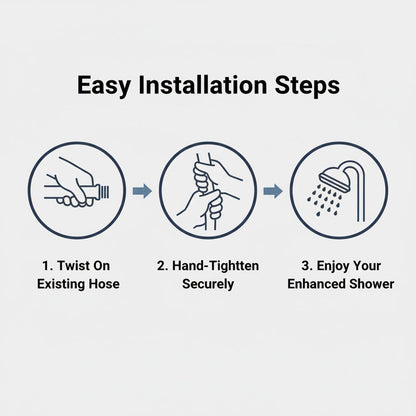 Easy Installation Steps

1. Twist On Existing Hose

2. Hand-Tightten Securely

3. Enjoy Your Enhanced Shower