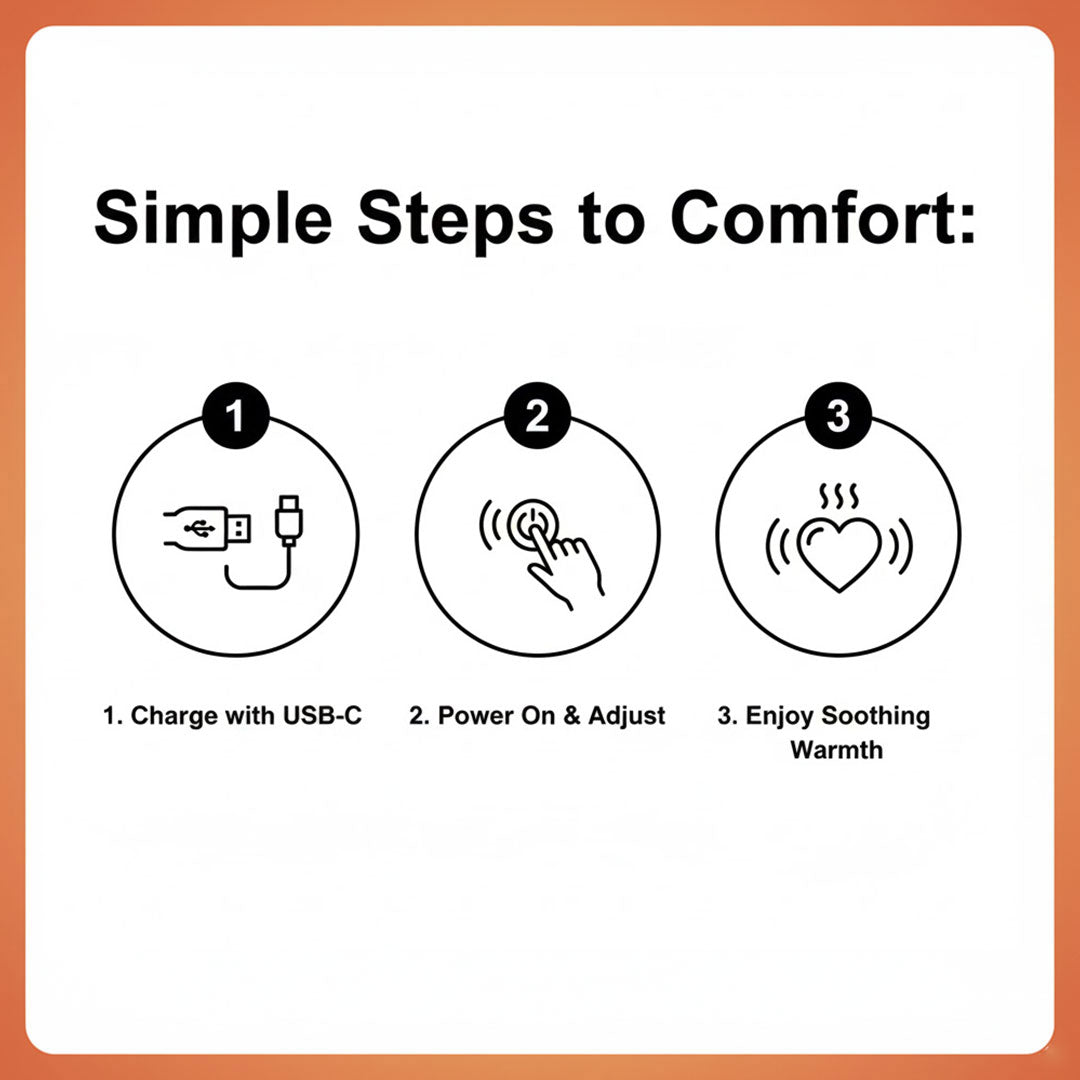 Simple Steps to Comfort:

1

2

3

1. Charge with USB-C

2. Power On & Adjust

3. Enjoy Soothing Warmth