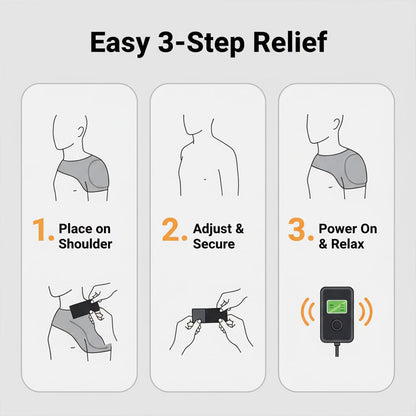 Easy 3-Step Relief

1. Place on Shoulder

2. Adjust & Secure

3. Power On & Relax