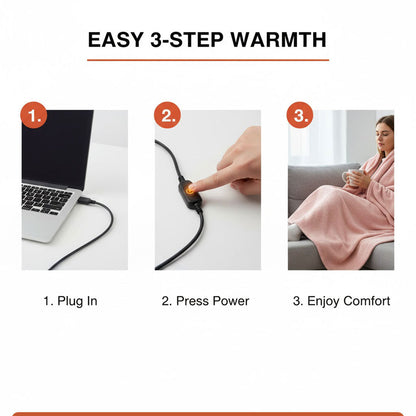 EASY 3-STEP WARMTH

1.

2.

3.

1. Plug In

2. Press Power

3. Enjoy Comfort