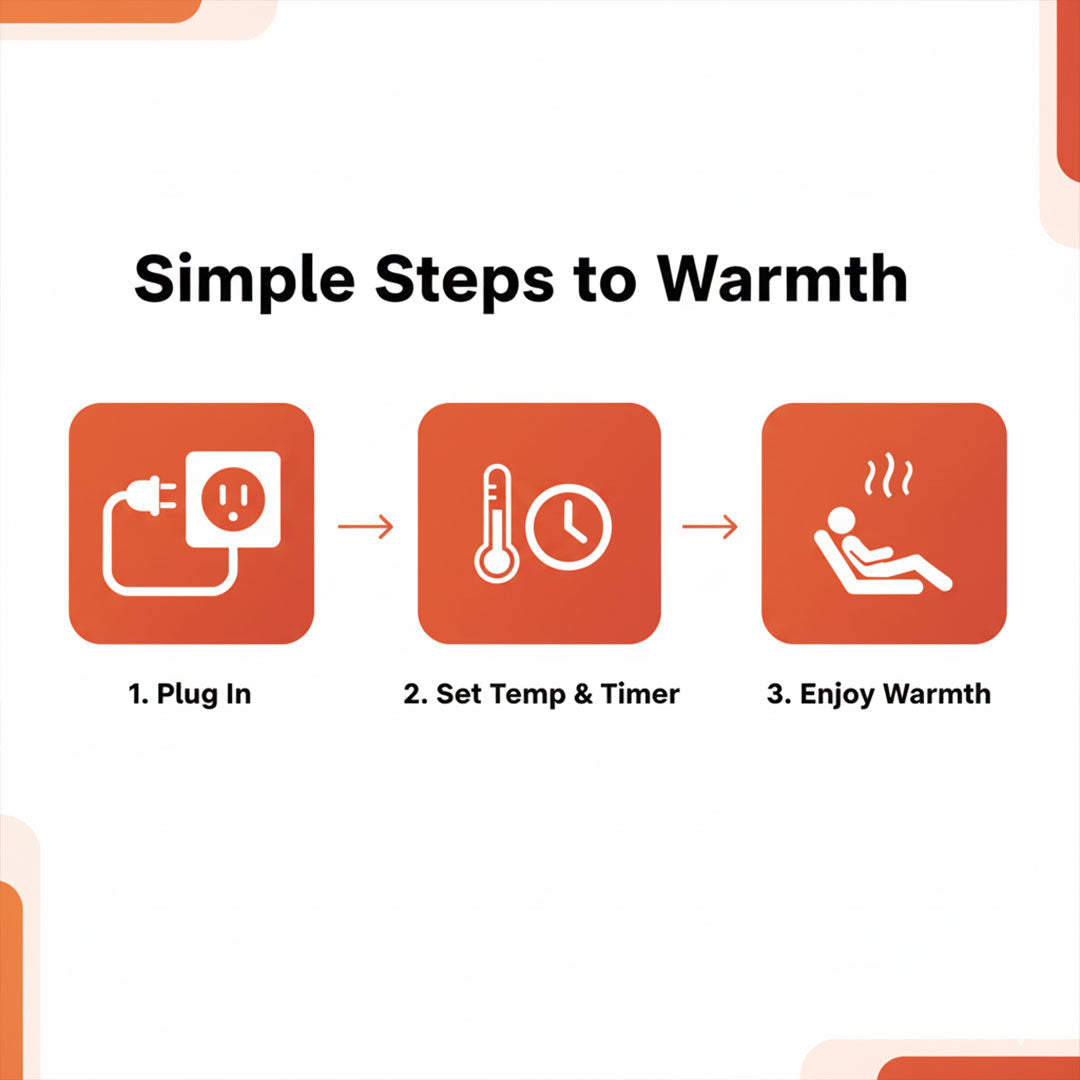 Simple Steps to Warmth

1. Plug In

2. Set Temp & Timer

3. Enjoy Warmth