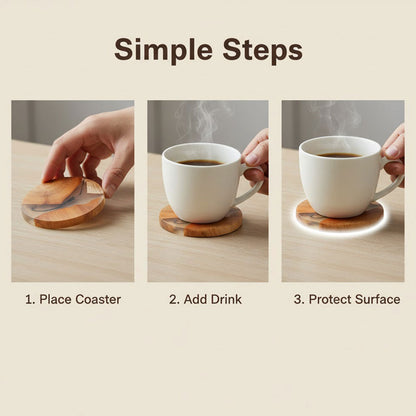 Simple Steps

1. Place Coaster

2. Add Drink

3. Protect Surface