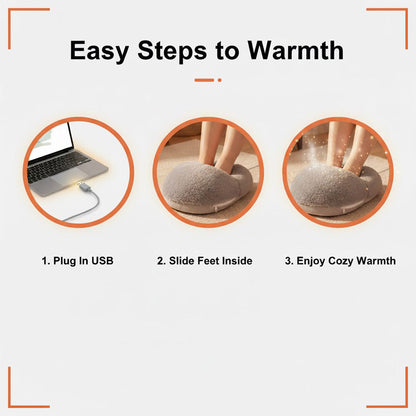 Easy Steps to Warmth

1. Plug In USB

2. Slide Feet Inside

3. Enjoy Cozy Warmth