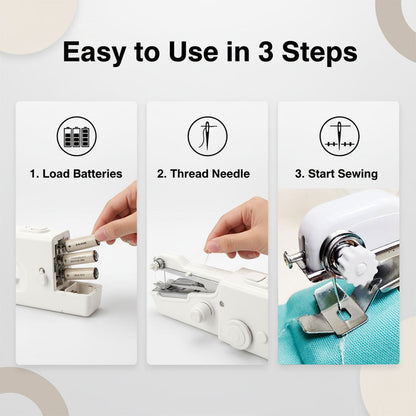 Easy to Use in 3 Steps

1. Load Batteries

2. Thread Needle

3. Start Sewing