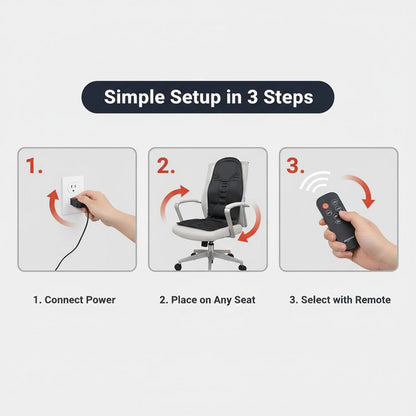 Simple Setup in 3 Steps

1.

2.

3.

1. Connect Power

2. Place on Any Seat

3. Select with Remote