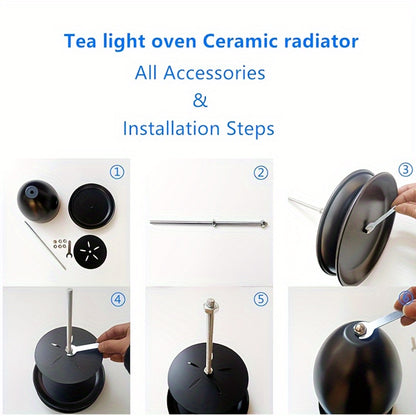 Tea light oven Ceramic radiator

All Accessories
&
Installation Steps

①

②

③

④

⑤

⑥