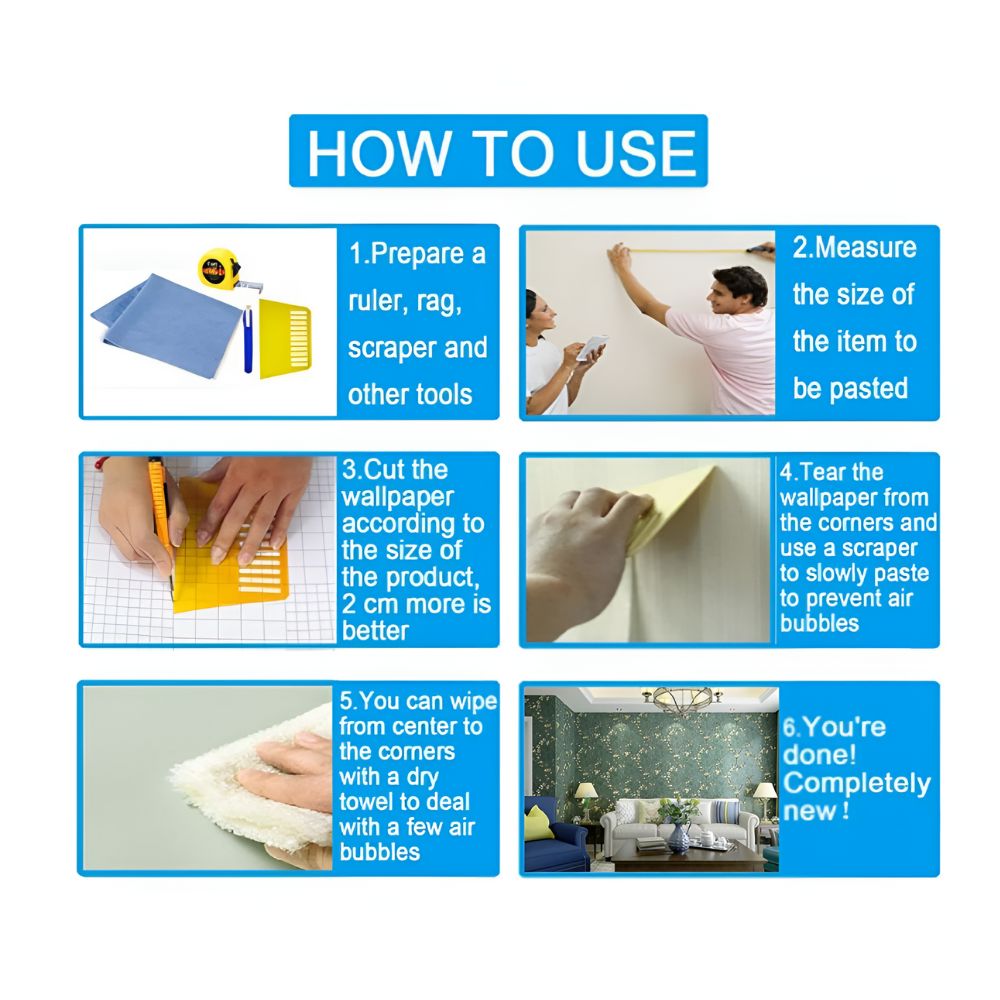 HOW TO USE

1.Prepare a ruler, rag, scraper and other tools

2.Measure the size of the item to be pasted

3.Cut the wallpaper according to the size of the product, 2 cm more is better

4.Tear the wallpaper from the corners and use a scraper to slowly paste to prevent air bubbles

5.You can wipe from center to the corners with a dry towel to deal with a few air bubbles

6.You're done! Completely new !